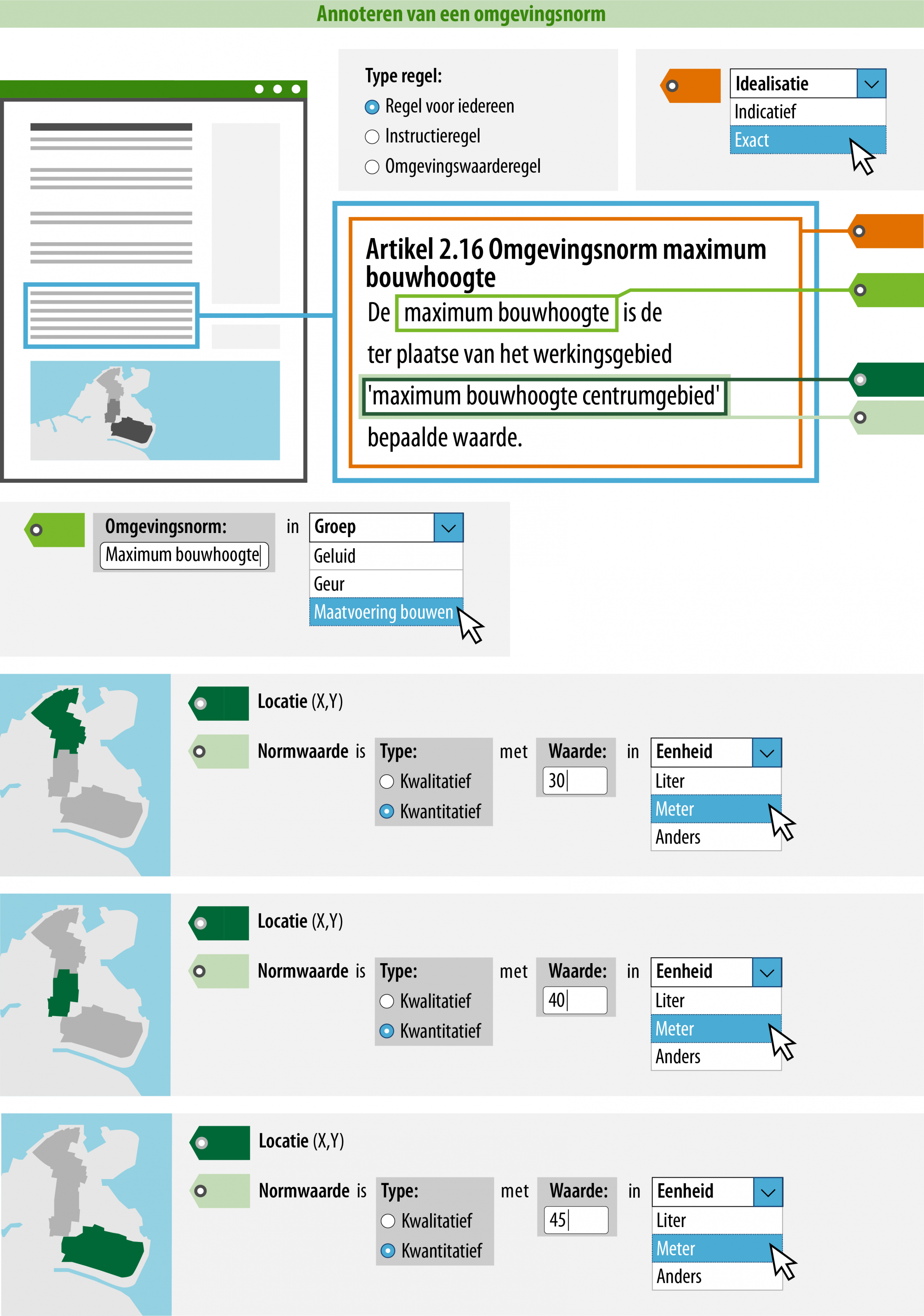 Annoteren van een omgevingsnorm

Type regel:
Regel voor iedereen
Instructieregel
Omgevingswaarderegel

Idealisatie
Indicatief
Exact

Artikel 2.16 Omgevingsnorm maximum bouwhoogte
De maximum bouwhoogte is de ter plaatse van het werkingsgebied 'maximum bouwhoogte centrumgebied' bepaalde waarde.

Omgevingsnorm:
Maximum bouwhoogte
in
Groep
Geluid
Geur
Maatvoering bouwen

Locatie (X,Y)
Normwaarde is
Type:
Kwalitatief
Kwantitatief
met
Waarde:
30
in
Eenheid
Liter
Meter
Anders

Locatie (X,Y)
Normwaarde is
Type:
Kwalitatief
Kwantitatief
met
Waarde:
40
in
Eenheid
Liter
Meter
Anders

Locatie (X,Y)
Normwaarde is
Type:
Kwalitatief
Kwantitatief
met
Waarde:
45
in
Eenheid
Liter
Meter
Anders